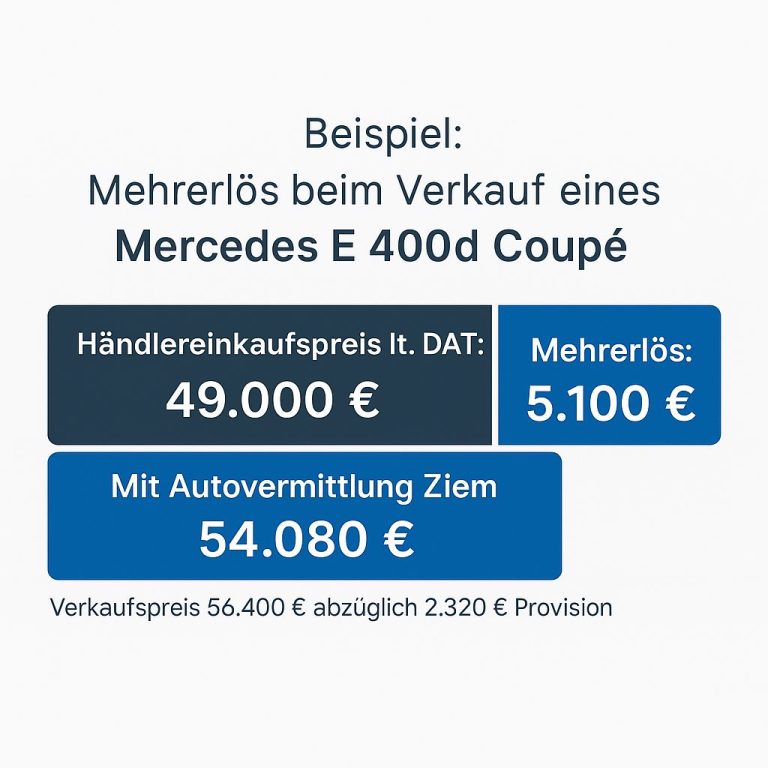 Beispiel:
Mehrerlös beim Verkauf eines
Mercedes E 400d Coupé

Händlereinkaufspreis lt. DAT:
49.000 €

Mehrerlös:
5.100 €

Mit Autovermittlung Ziem
54.080 €

Verkaufspreis 56.400 € abzüglich 2.320 € Provision